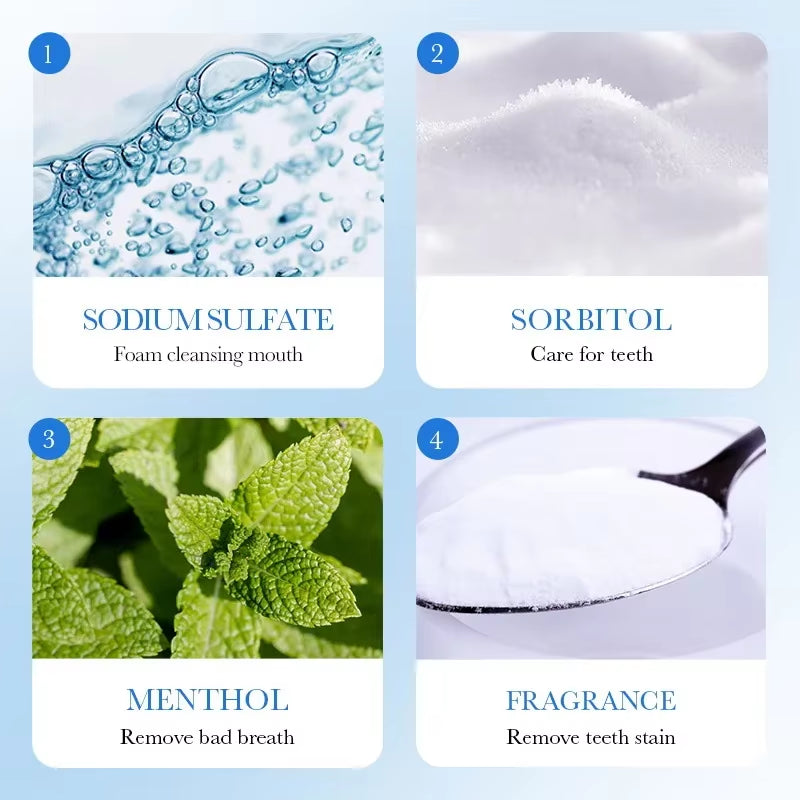 1

SODIUM SULFATE
Foam cleansing mouth

2

SORBITOL
Care for teeth

3

MENTHOL
Remove bad breath

4

FRAGRANCE
Remove teeth stain